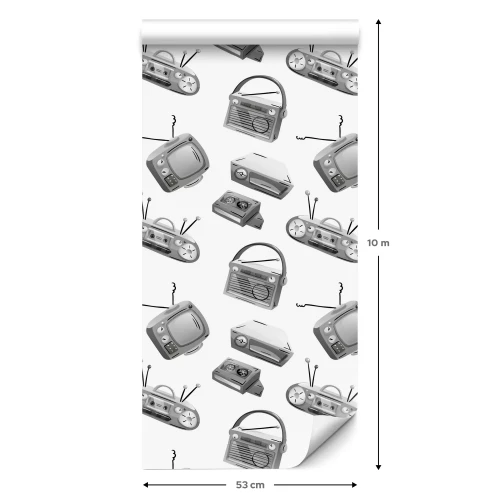 10 m

53 cm