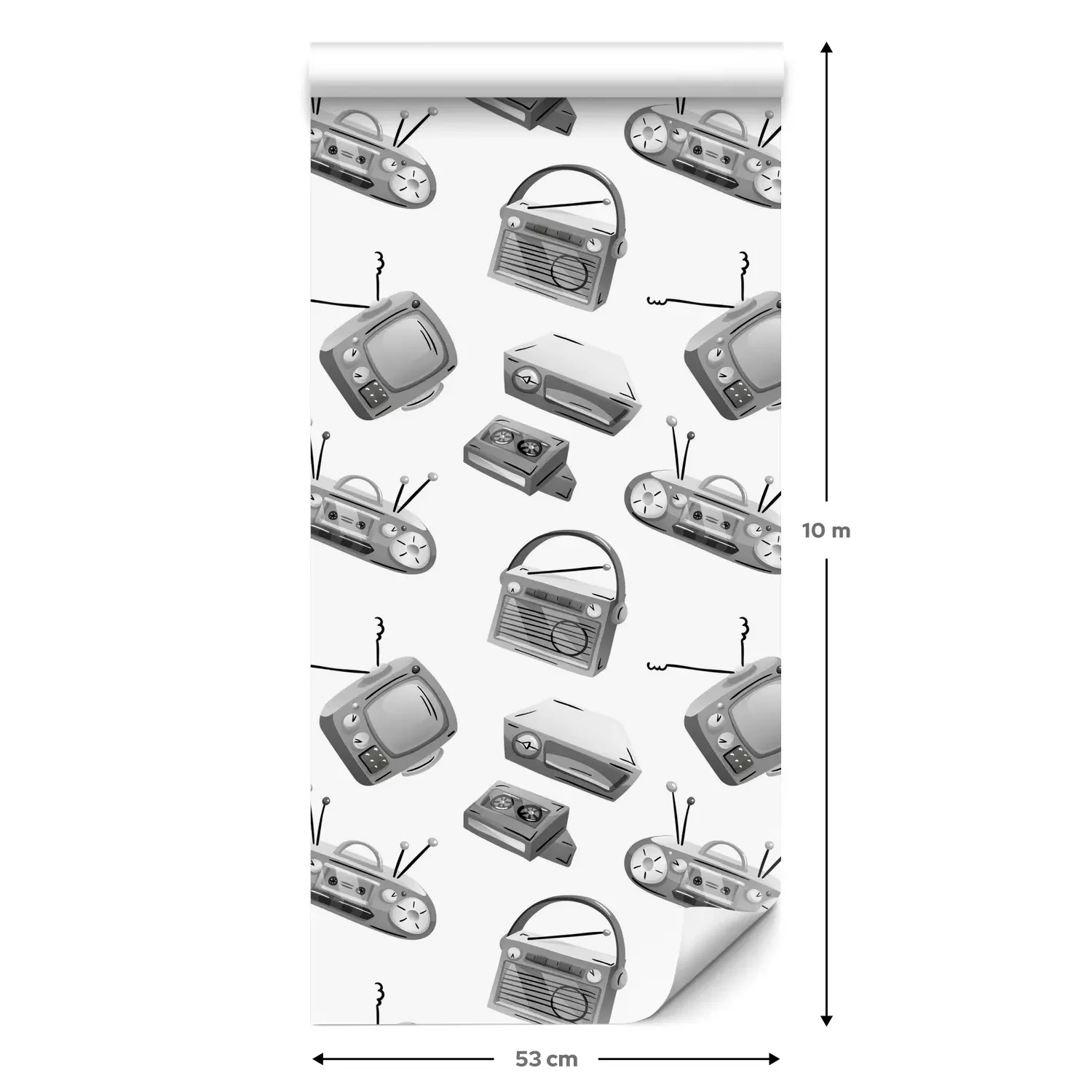 10 m

53 cm