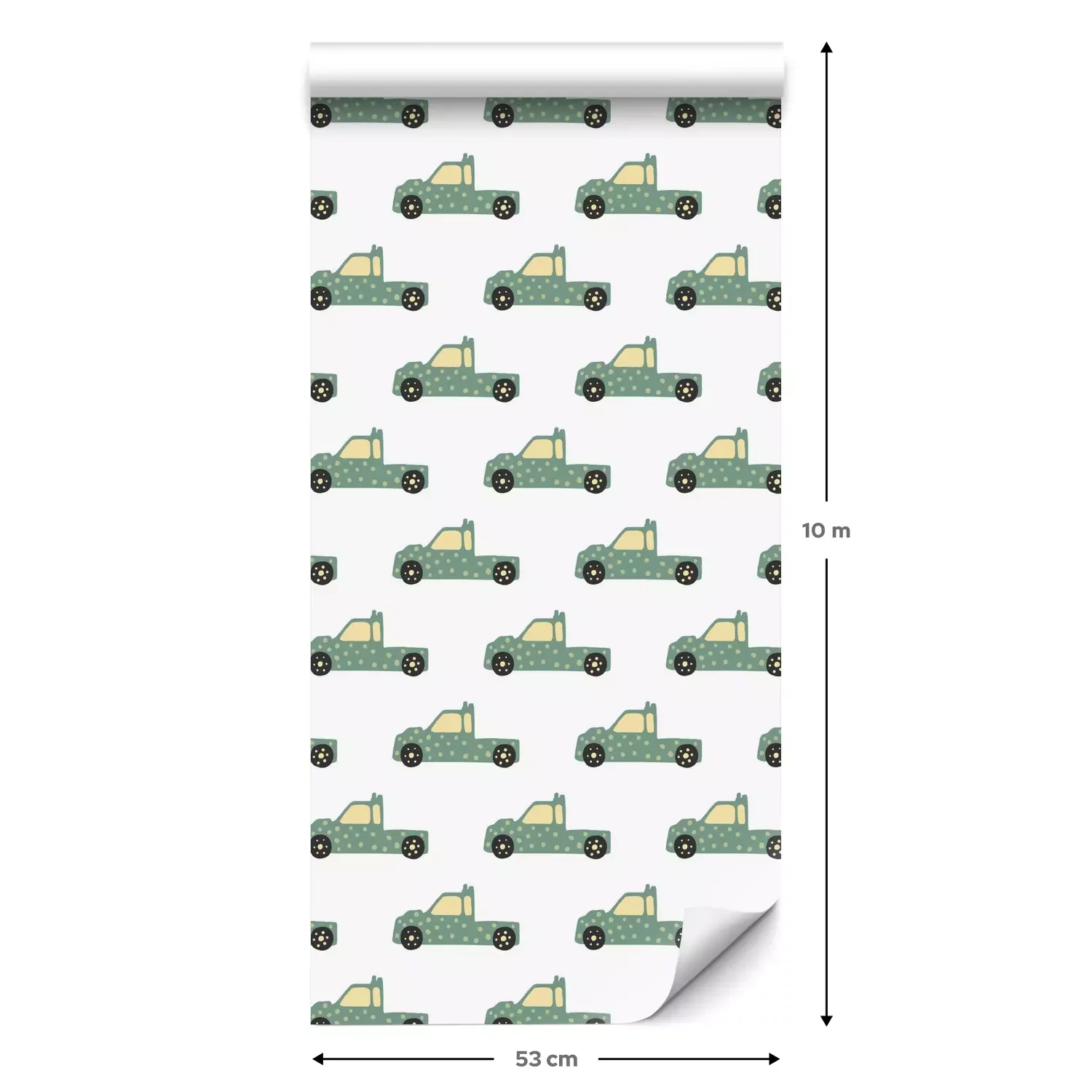 10 m

53 cm