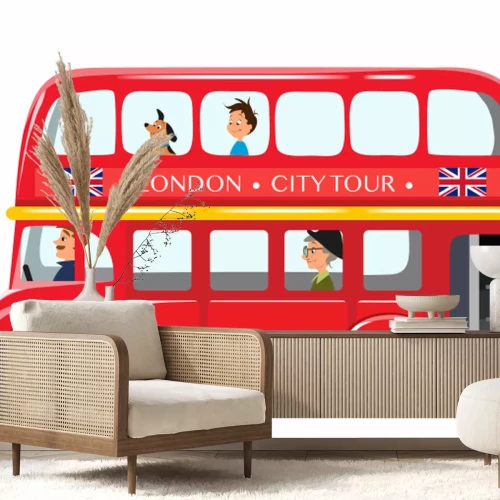 LONDON • CITY TOUR •